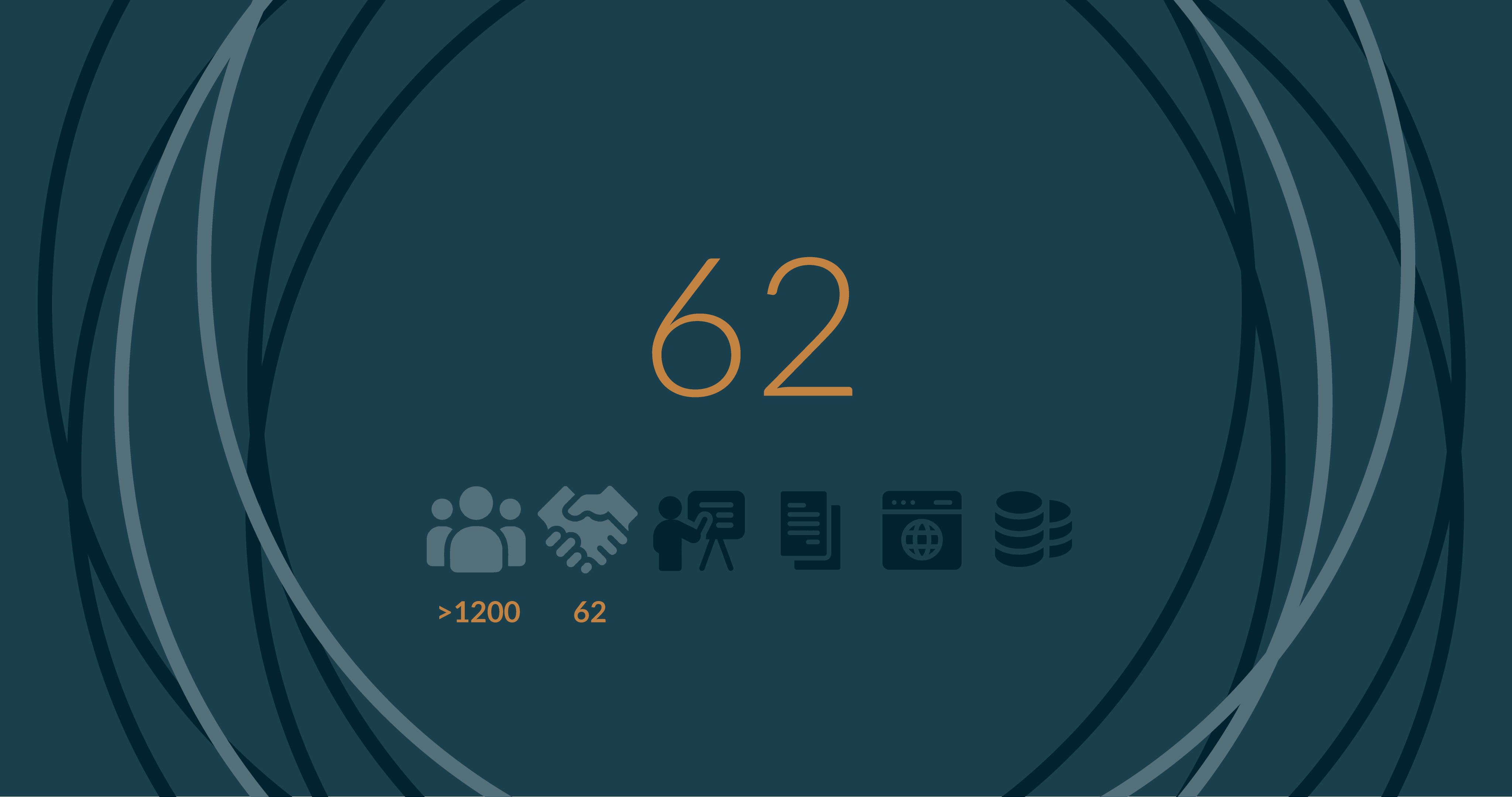 62

>1200 62