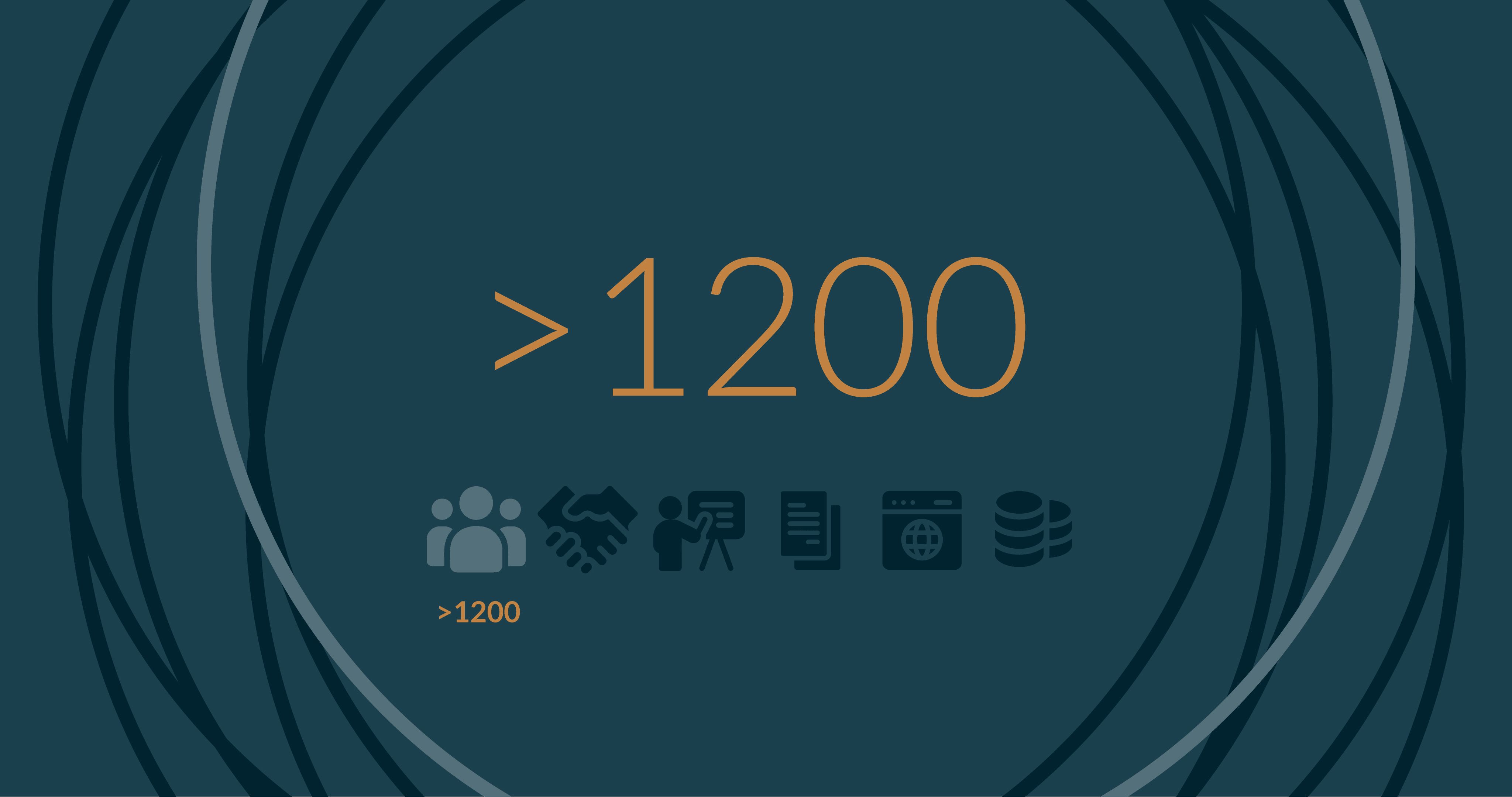 >1200

>1200