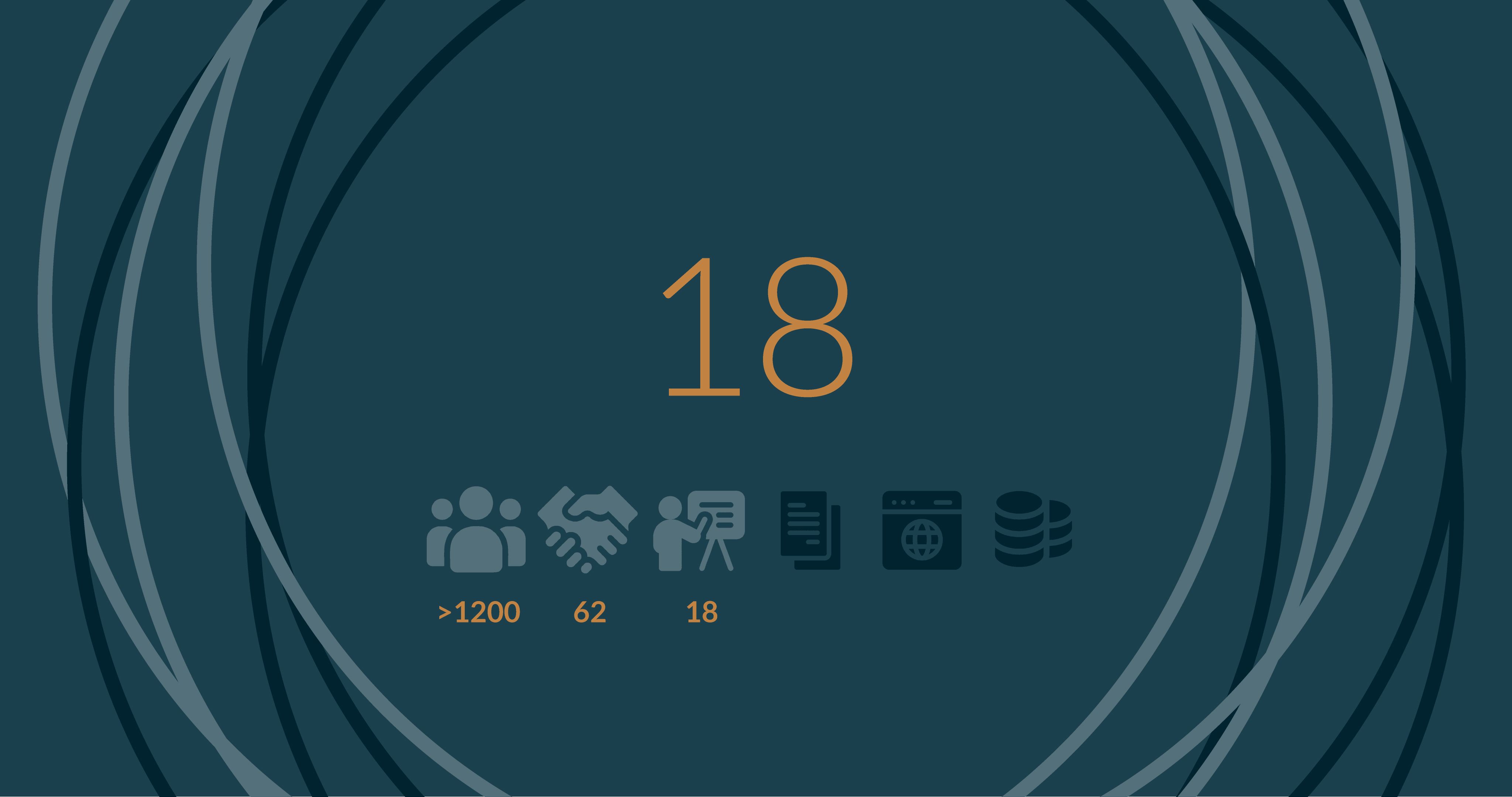 18

>1200 62 18