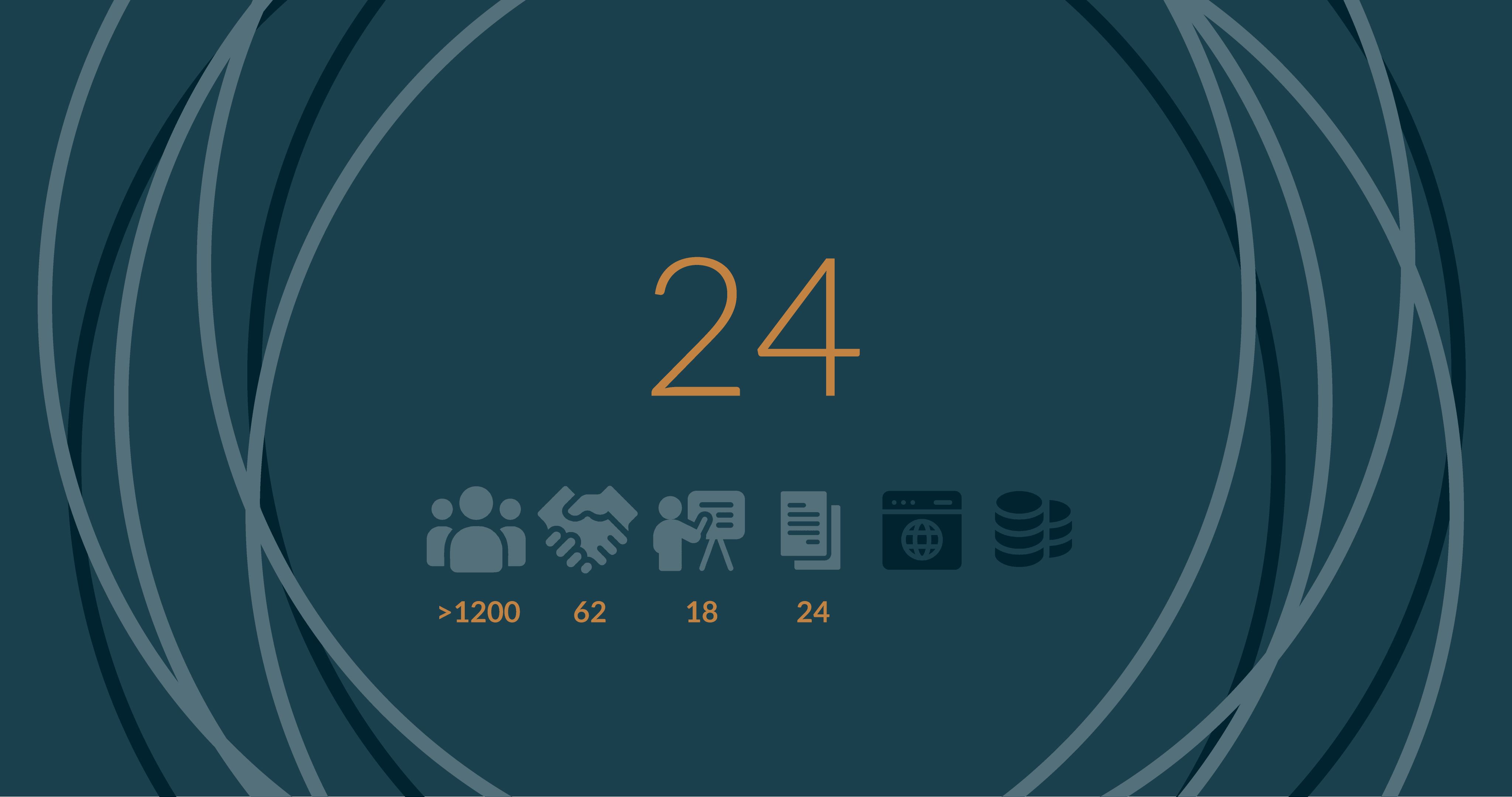 24

>1200 62 18 24