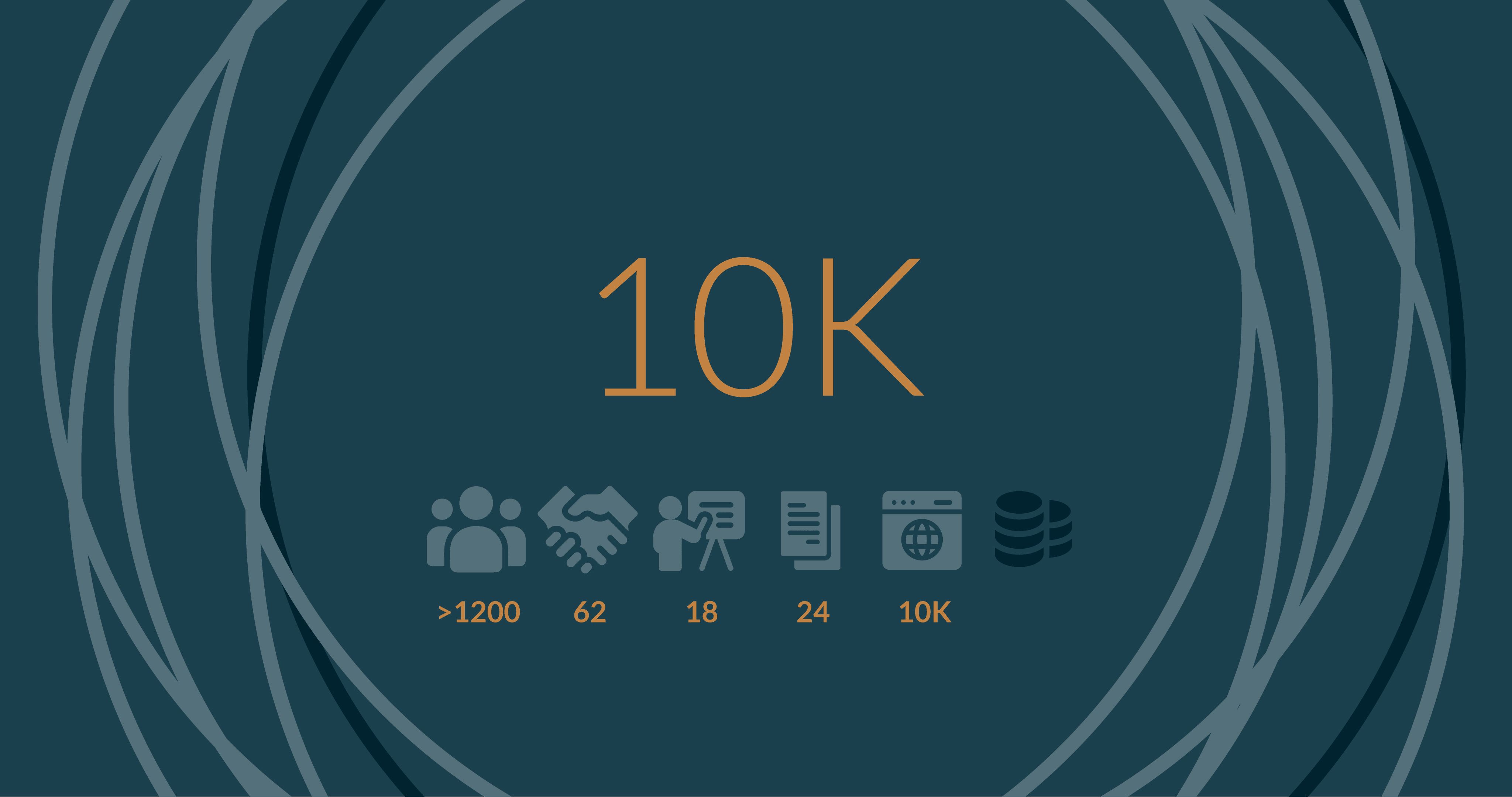 10K

>1200 62 18 24 10K