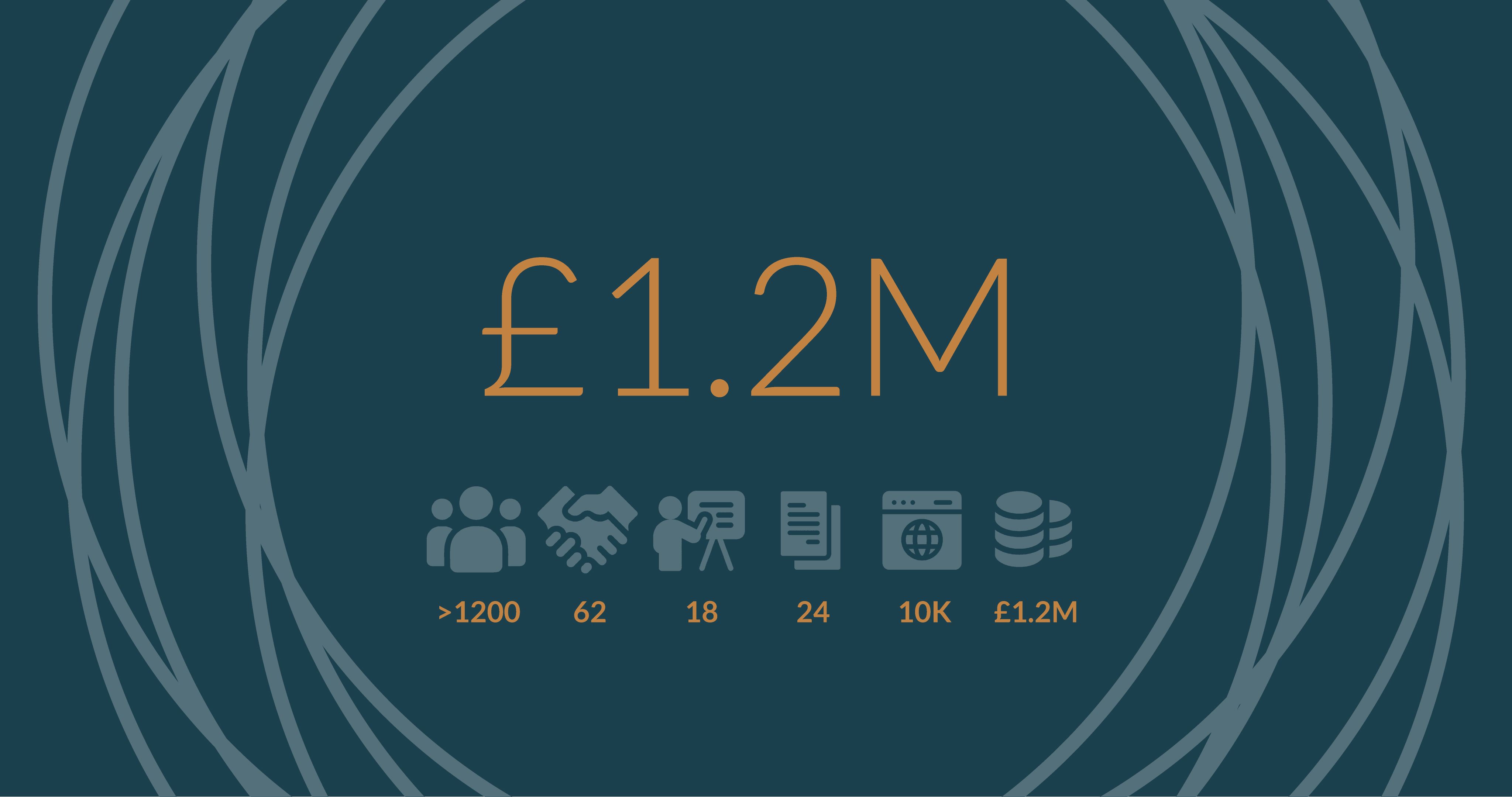 £1.2M

>1200 62 18 24 10K £1.2M