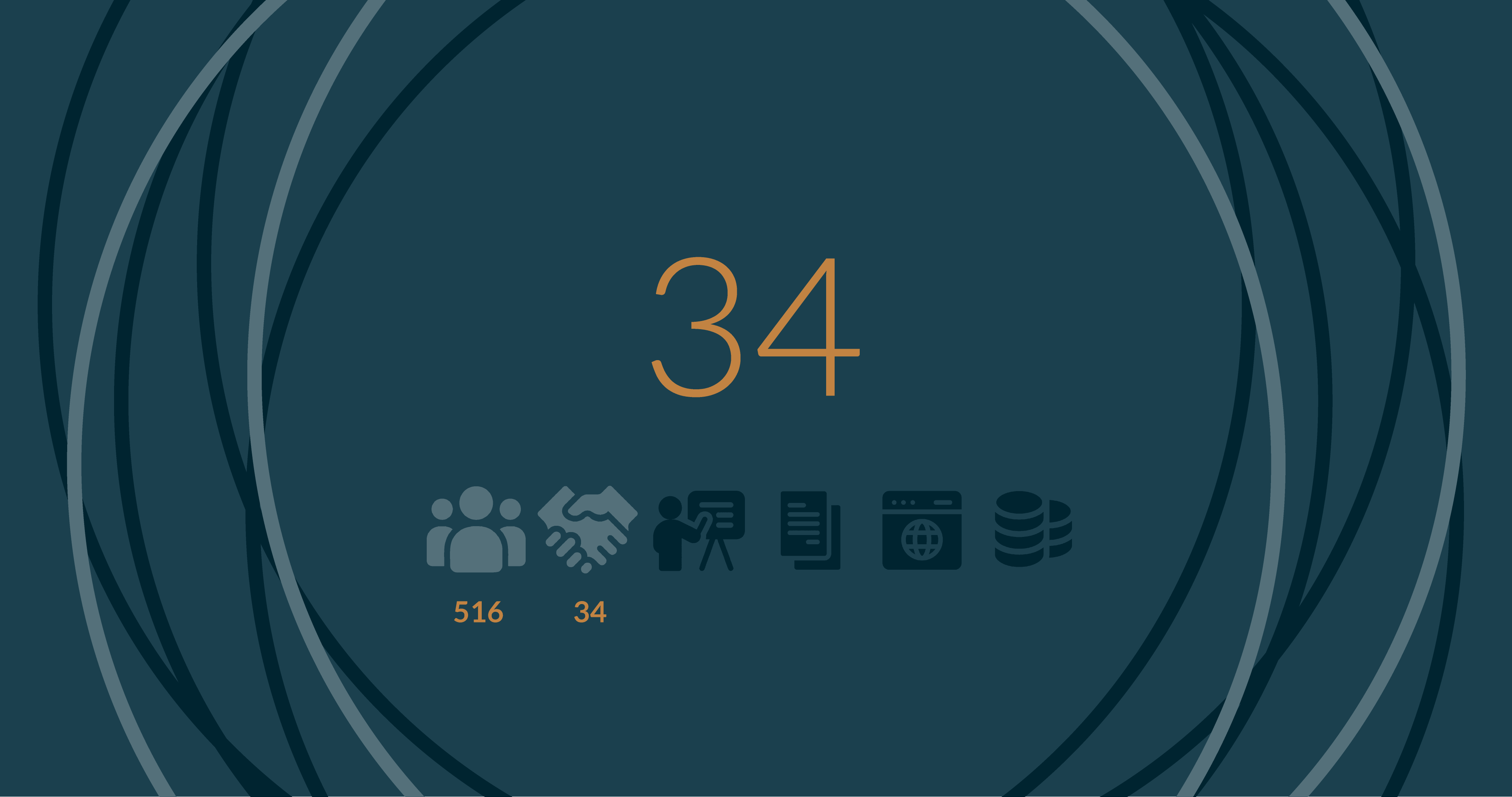 34

516 34