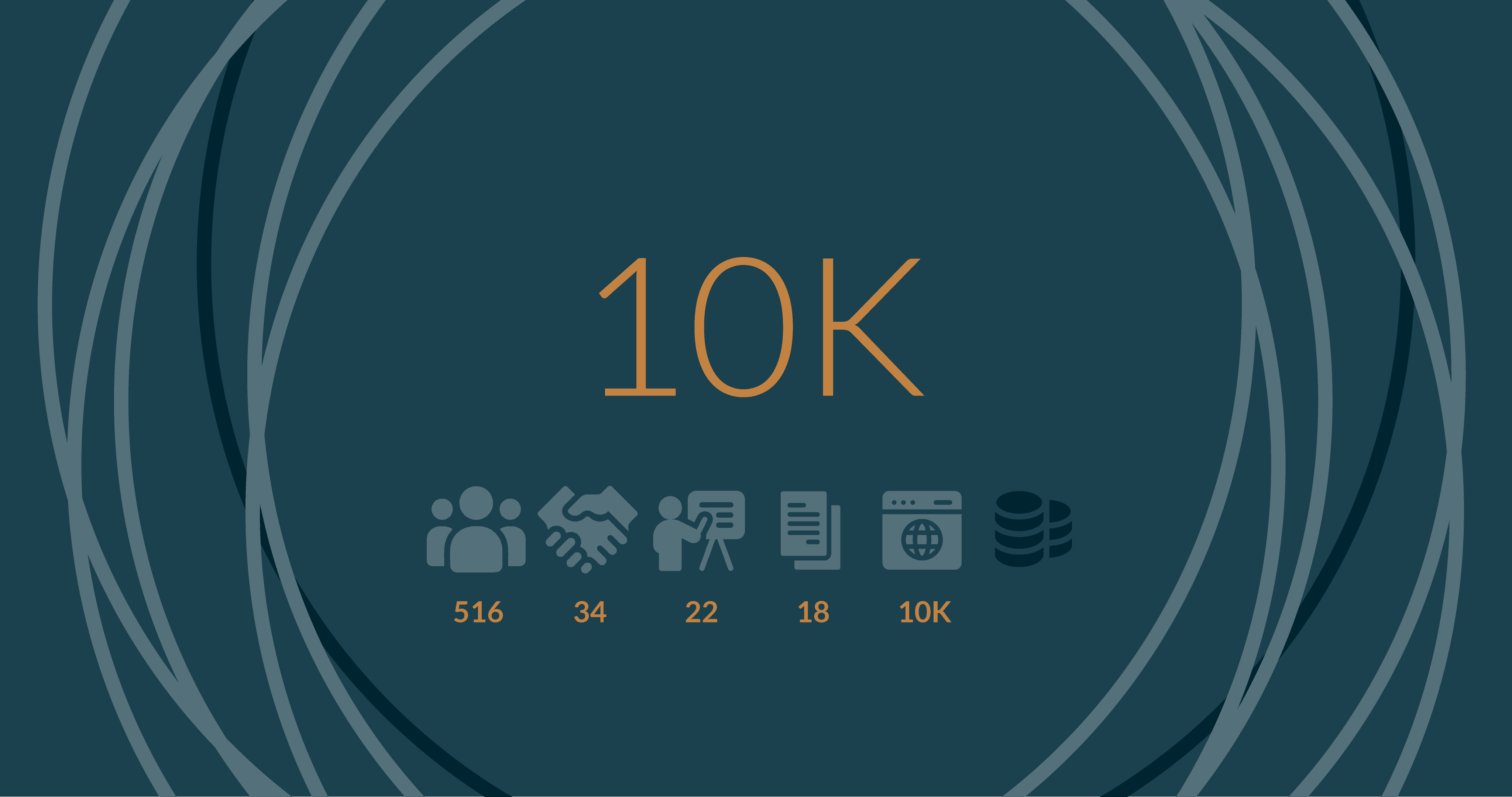 10K

516 34 22 18 10K