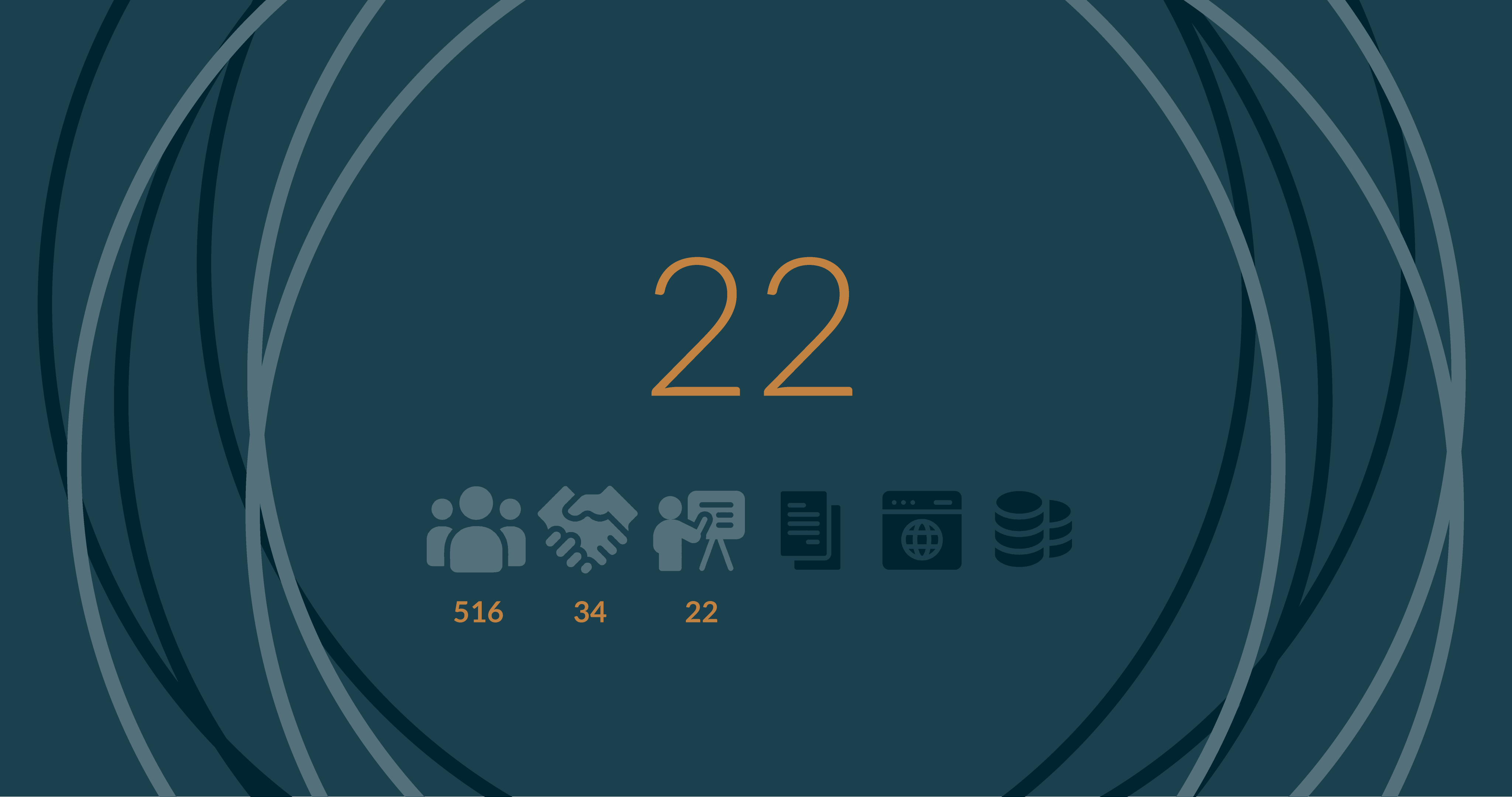 22

516 34 22