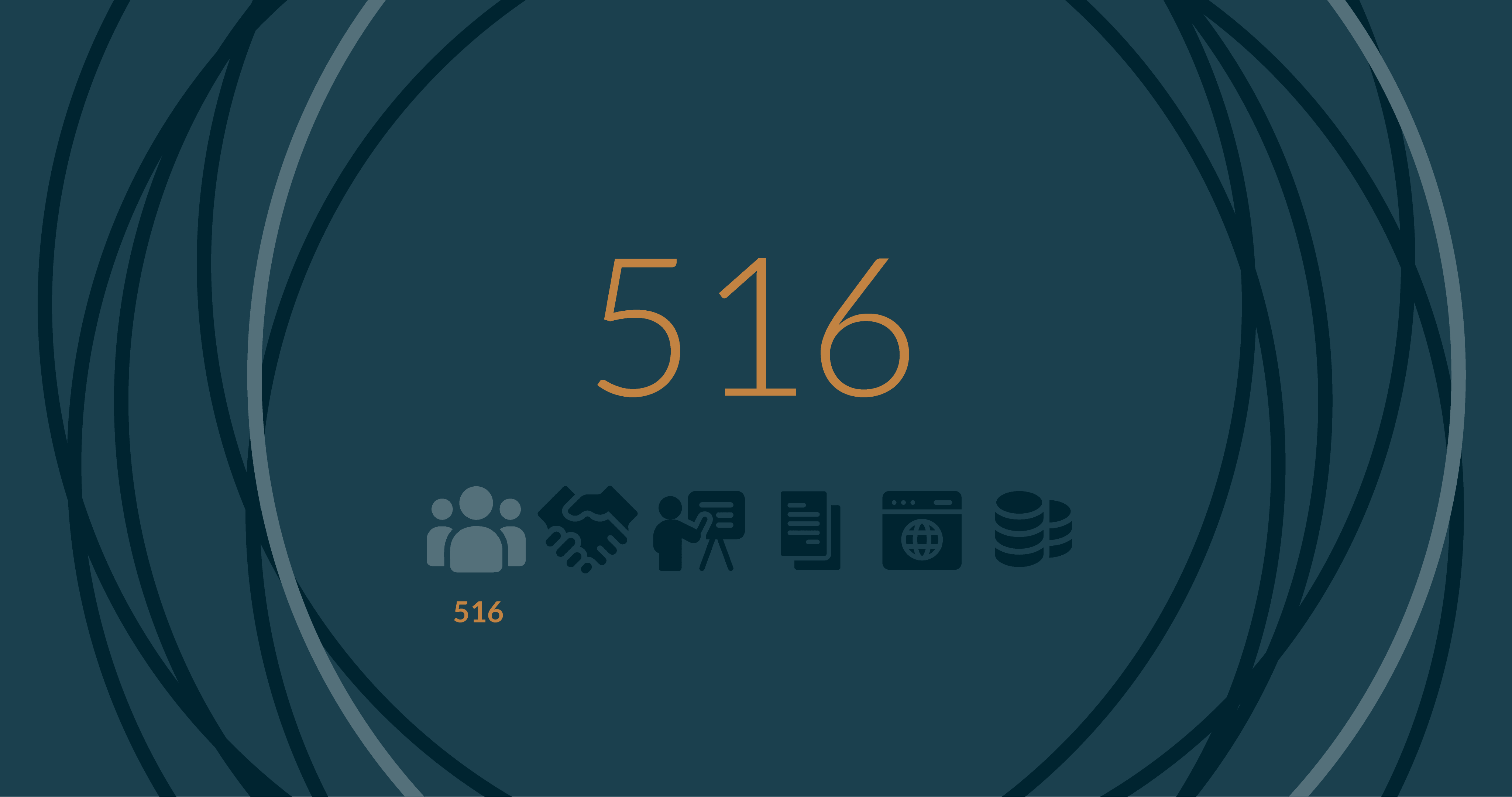 516

516