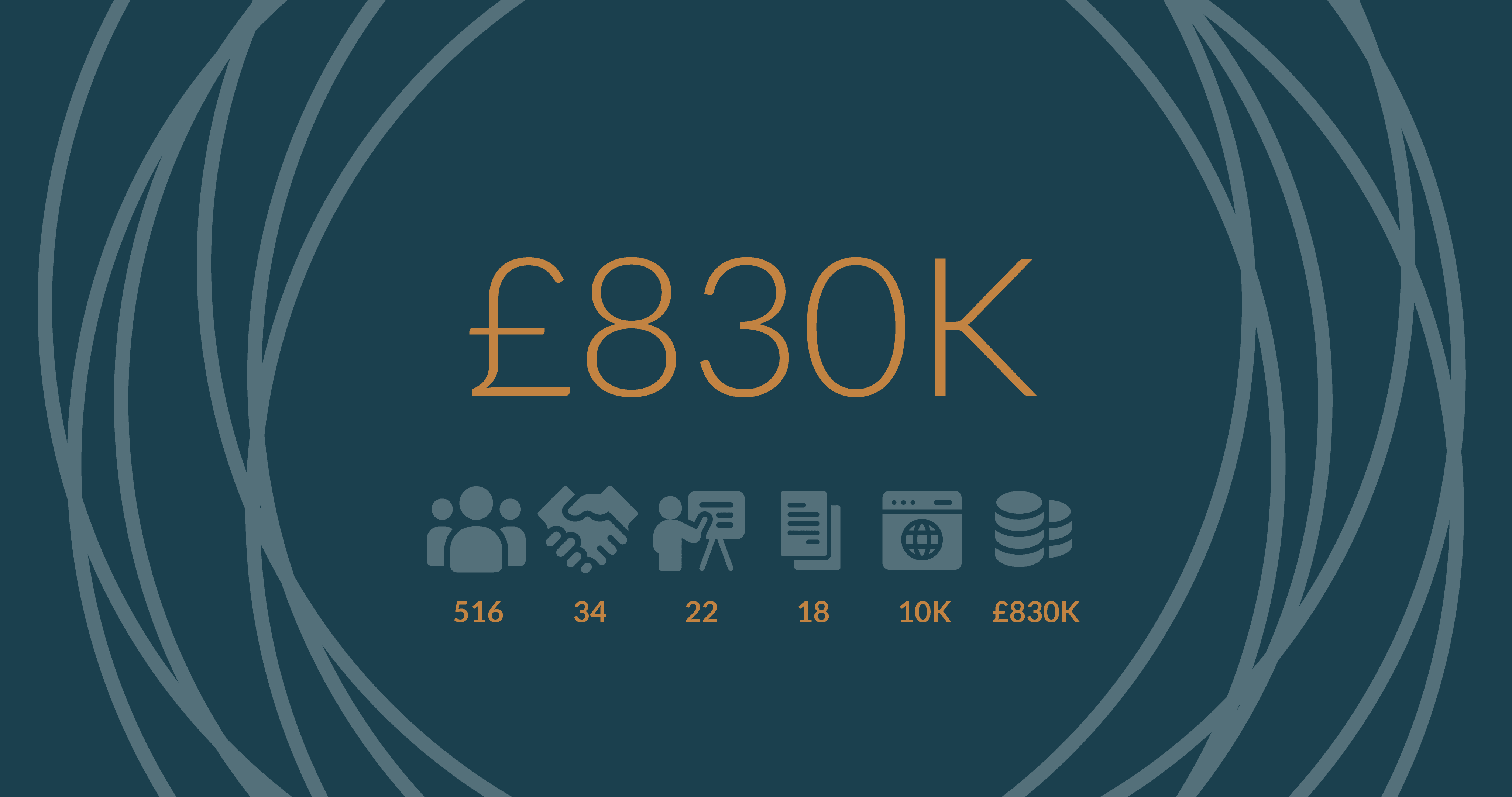 £830K

516 34 22 18 10K £830K