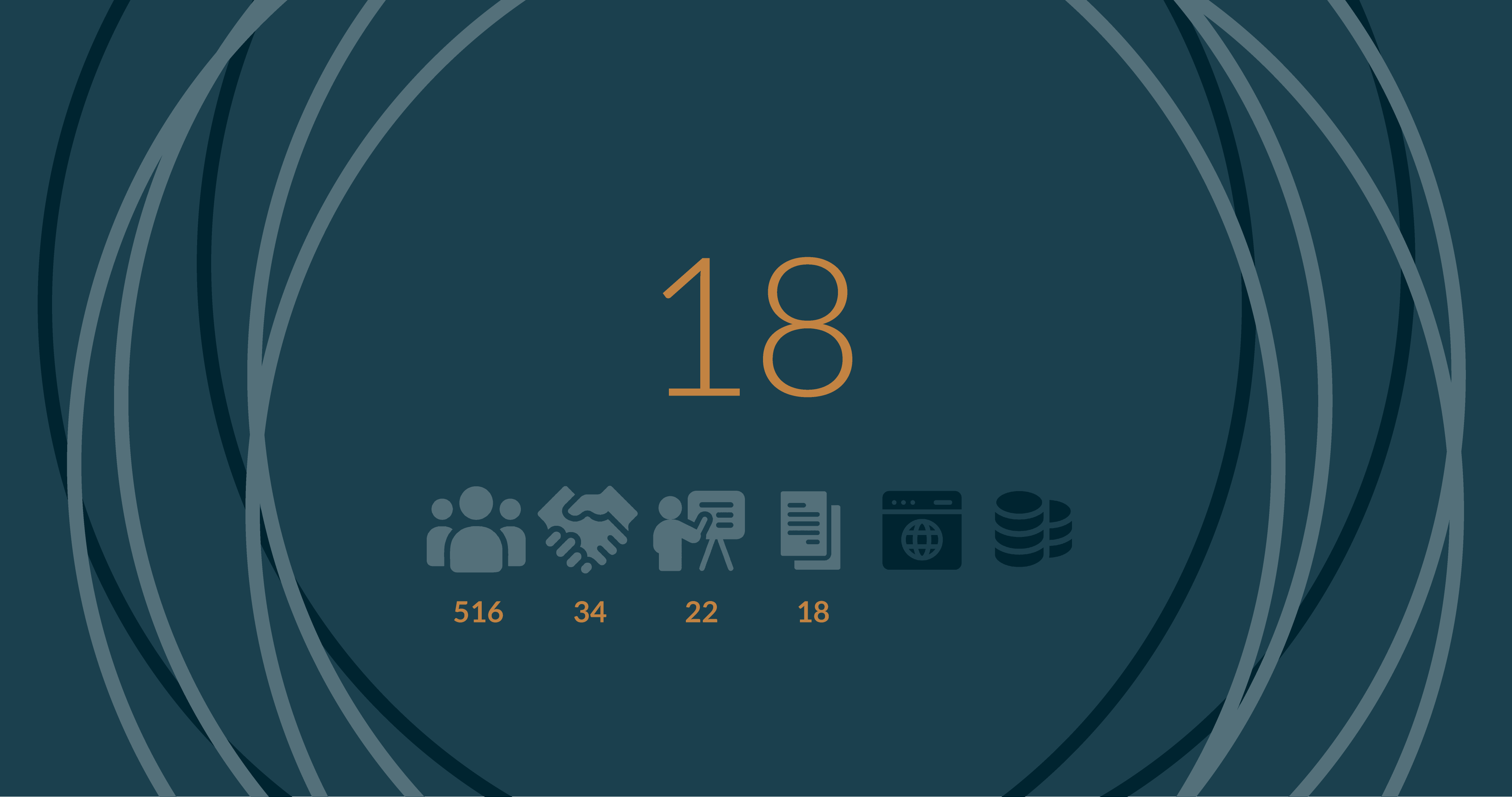 18

516 34 22 18